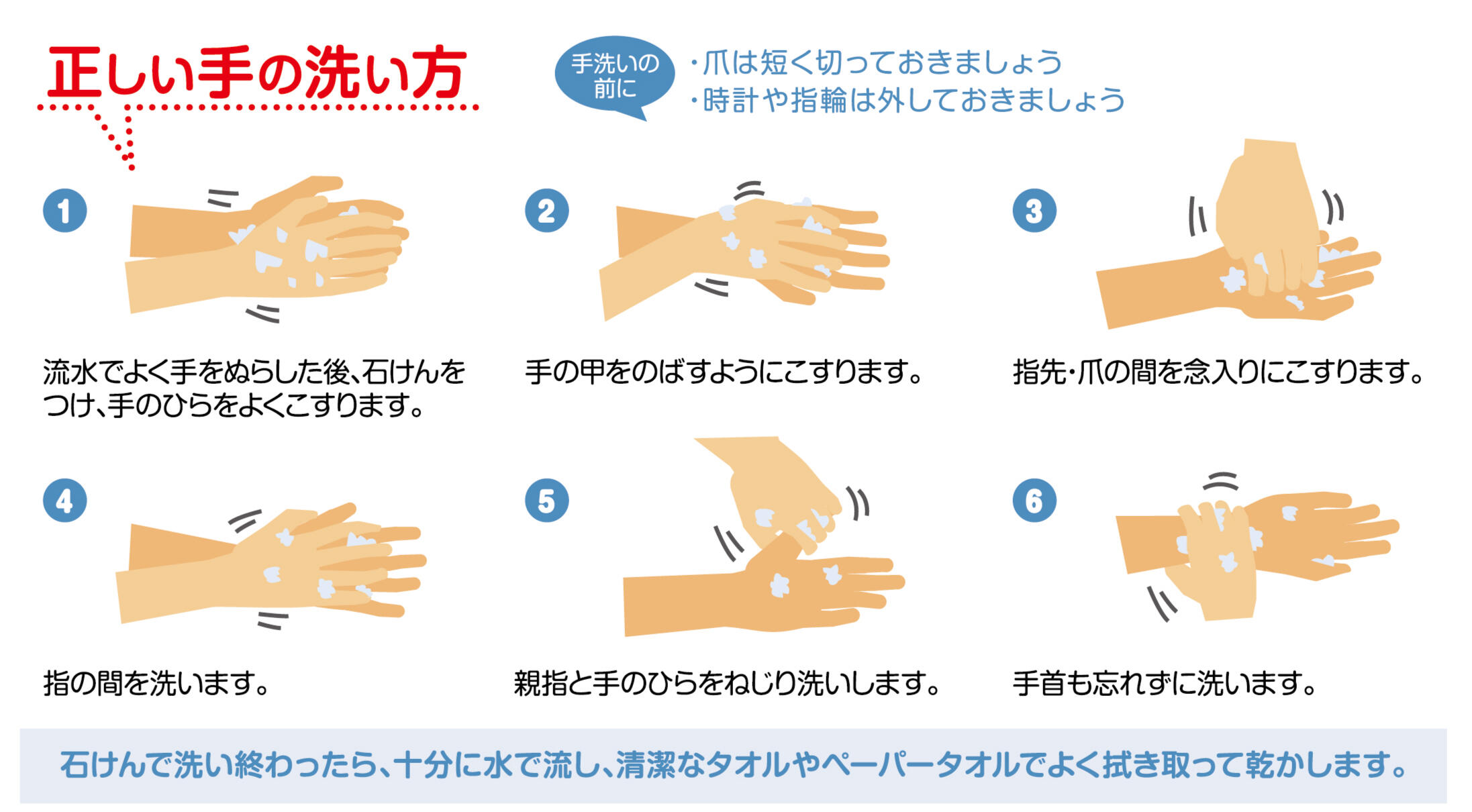 正しい手の洗い方

手洗いの前に

・爪は短く切っておきましょう
・時計や指輪は外しておきましょう

1
流水でよく手をぬらした後、石けんをつけ、手のひらをよくこすります。

2
手の甲をのばすようにこすります。

3
指先・爪の間を念入りにこすります。

4
指の間を洗います。

5
親指と手のひらをねじり洗いします。

6
手首も忘れずに洗います。

石けんで洗い終わったら、十分に水で流し、清潔なタオルやペーパータオルでよく拭き取って乾かします。